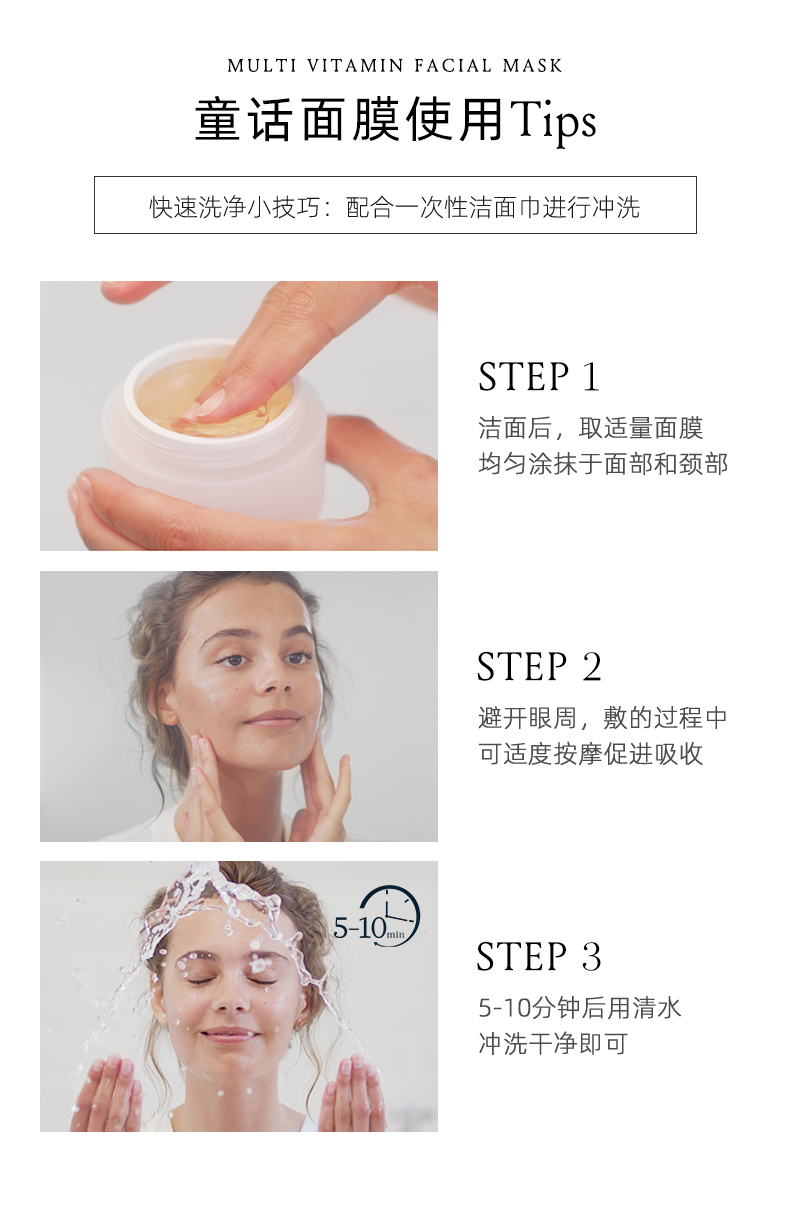 MULTI VITAMIN FACIAL MASK

童话面膜使用Tips

快速洗净小技巧：配合一次性洁面巾进行冲洗

STEP 1
洁面后，取适量面膜
均匀涂抹于面部和颈部

STEP 2
避开眼周，敷的过程中
可适度按摩促进吸收

5-10min

STEP 3
5-10分钟后用清水
冲洗干净即可